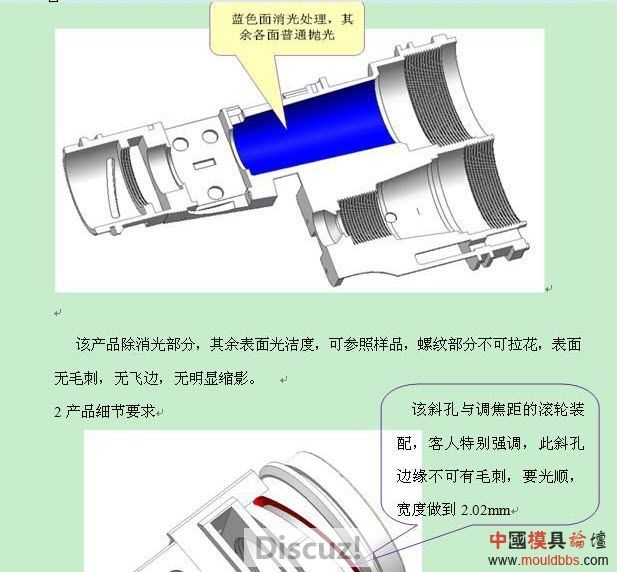 蓝色面消光处理，其余各面普通抛光

该产品除消光部分，其余表面光洁度，可参照样品，螺纹部分不可拉花，表面无毛刺，无飞边，无明显缩影。

2 产品细节要求

该斜孔与调焦距的滚轮装配，客人特别强调，此斜孔边缘不可有毛刺，要光顺，宽度做到 2.02mm

Discuz!

中國模具論壇
www.mouldbbs.com