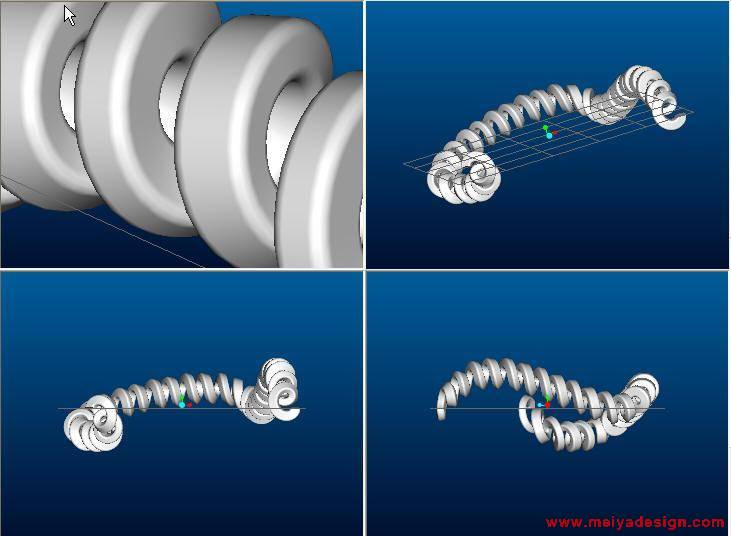 www.meiyadesign.com