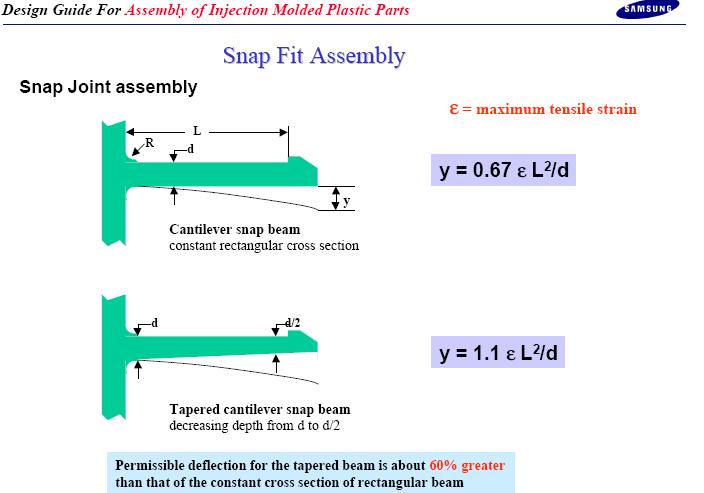 Design Guide For Assembly of Injection Molded Plastic Parts

SAMSUNG

Snap Fit Assembly

Snap Joint assembly

$\varepsilon$ = maximum tensile strain

L

R

d

y

$y = 0.67\ \varepsilon\ L^2/d$

Cantilever snap beam
constant rectangular cross section

d

d/2

$y = 1.1\ \varepsilon\ L^2/d$

Tapered cantilever snap beam
decreasing depth from d to d/2

Permissible deflection for the tapered beam is about 60% greater than that of the constant cross section of rectangular beam