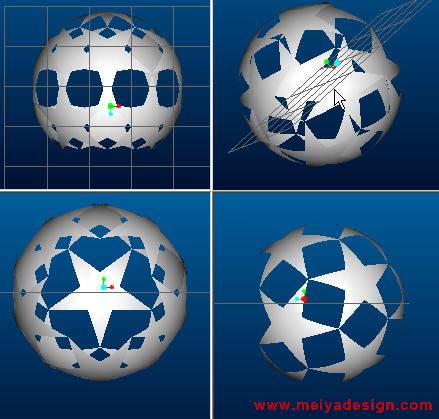 www.meiyadesign.com