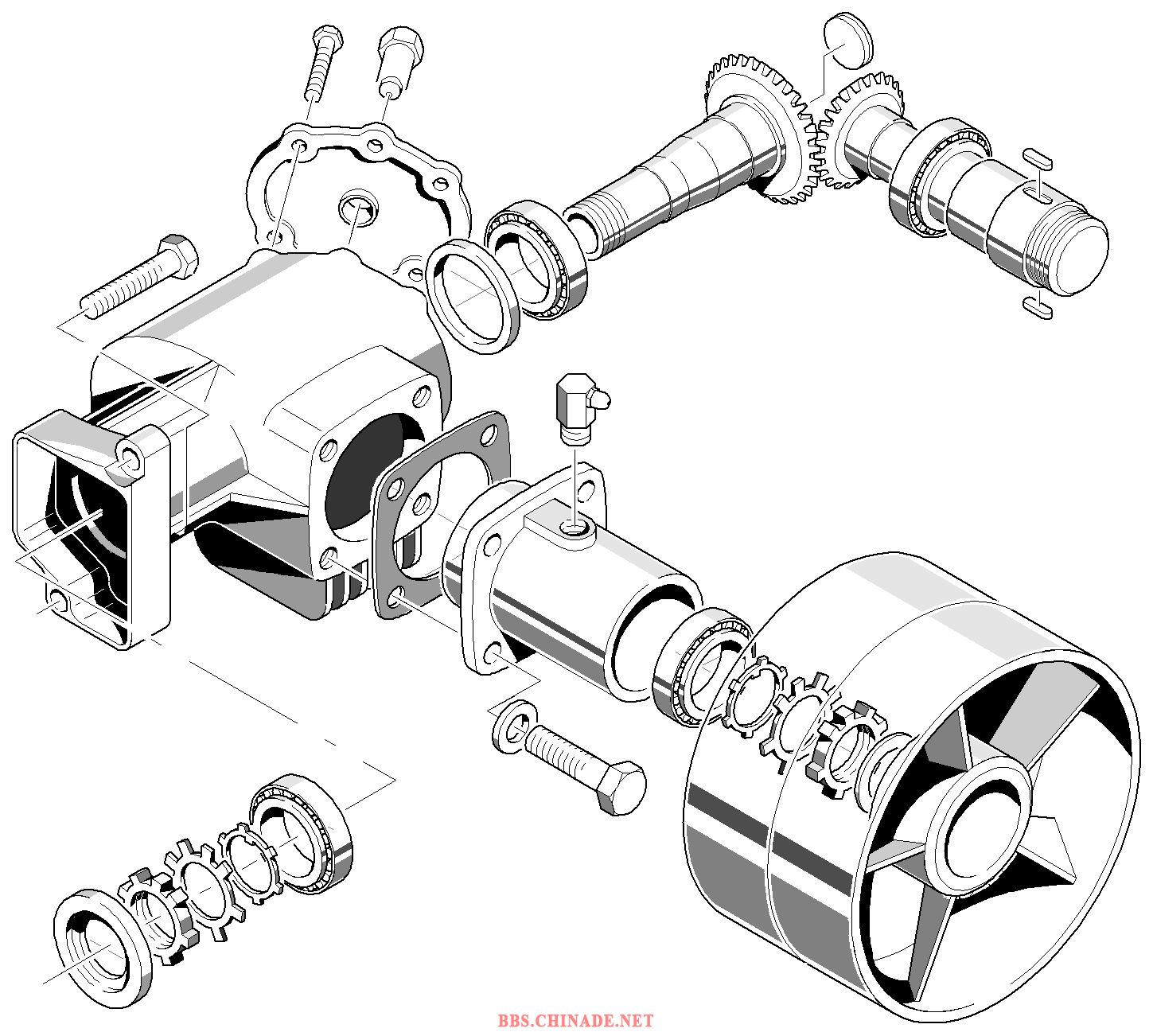 BBS.CHINADE.NET