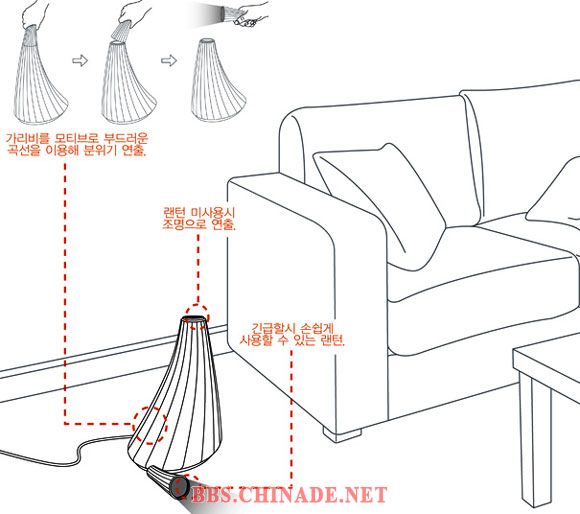 가리비를 모티브로 부드러운 곡선을 이용해 분위기 연출.

랜턴 미사용시 조명으로 연출.

긴급할시 손쉽게 사용할 수 있는 랜턴.

BBS.CHINADE.NET